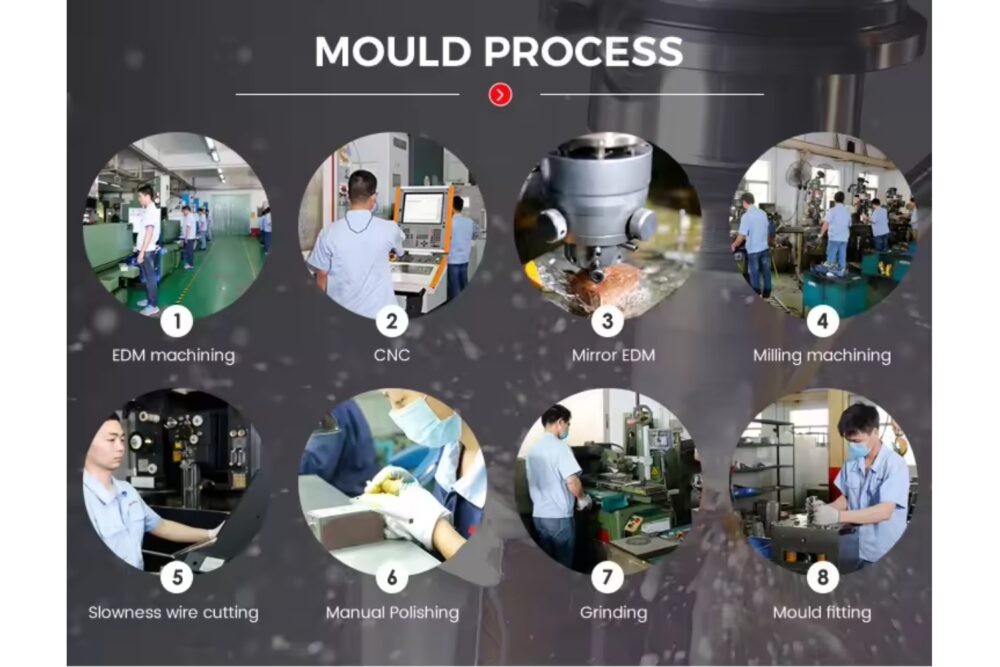 MOULD PROCESS

1
EDM machining

2
CNC

3
Mirror EDM

4
Milling machining

5
Slowness wire cutting

6
Manual Polishing

7
Grinding

8
Mould fitting